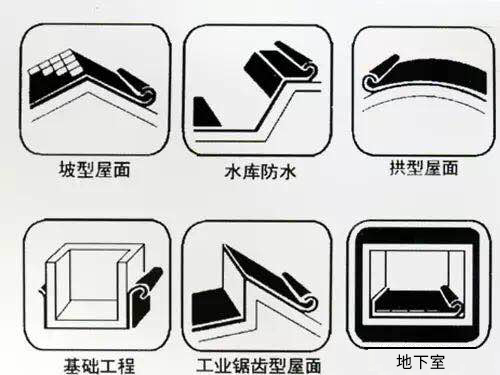 坡型屋面

水库防水

拱型屋面

基础工程

工业锯齿型屋面

地下室